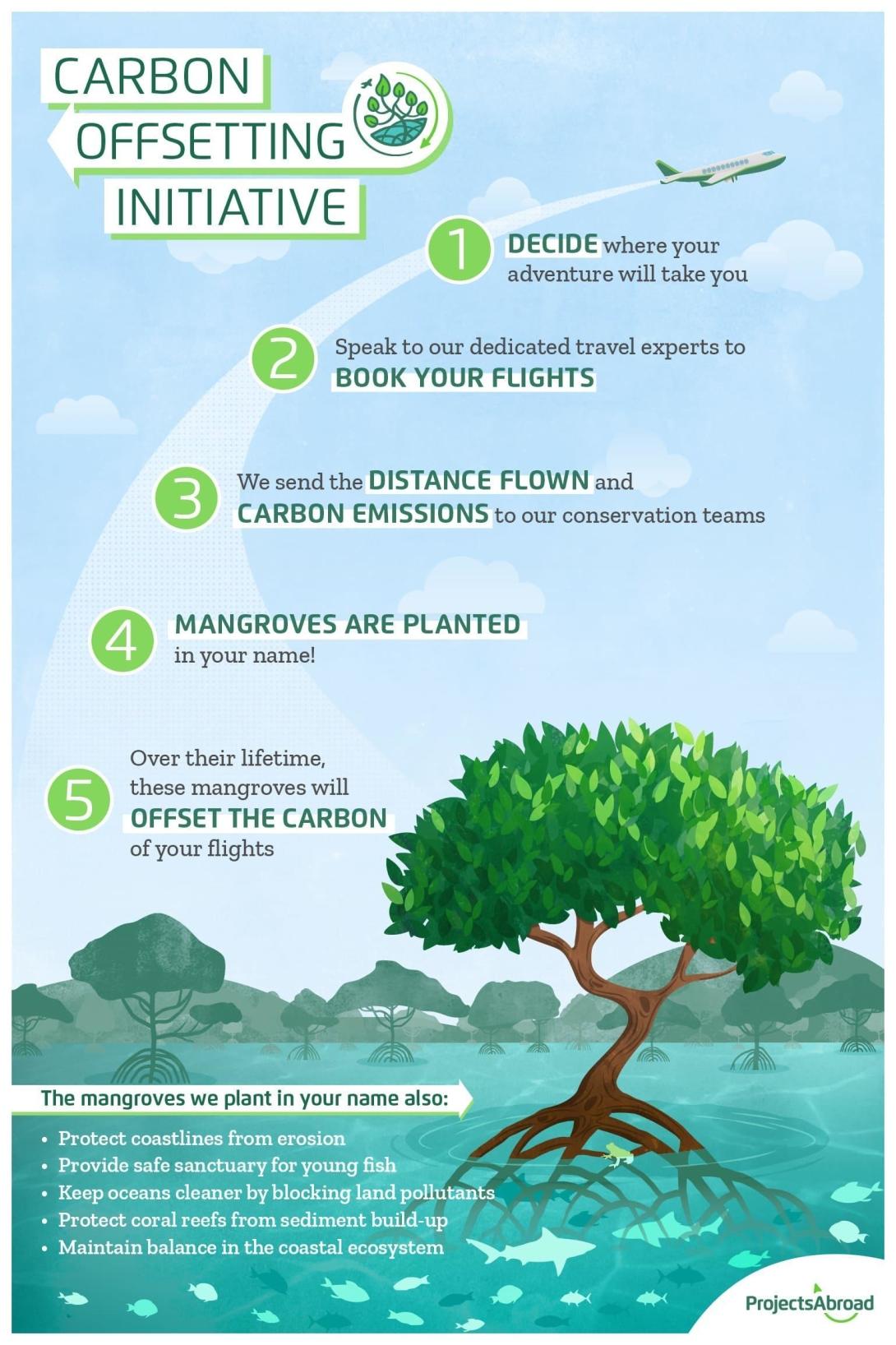 CARBON OFFSETTING INITIATIVE

1 DECIDE where your adventure will take you

2 Speak to our dedicated travel experts to BOOK YOUR FLIGHTS

3 We send the DISTANCE FLOWN and CARBON EMISSIONS to our conservation teams

4 MANGROVES ARE PLANTED in your name!

5 Over their lifetime, these mangroves will OFFSET THE CARBON of your flights

The mangroves we plant in your name also:

• Protect coastlines from erosion
• Provide safe sanctuary for young fish
• Keep oceans cleaner by blocking land pollutants
• Protect coral reefs from sediment build-up
• Maintain balance in the coastal ecosystem

ProjectsAbroad